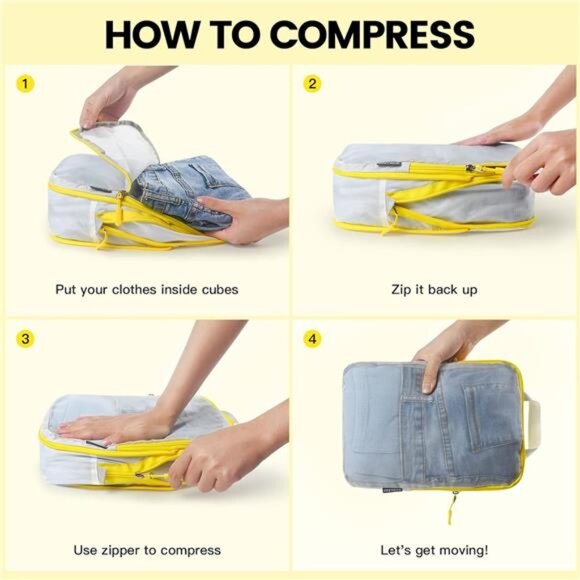 HOW TO COMPRESS

1

Put your clothes inside cubes

2

Zip it back up

3

Use zipper to compress

4

Let's get moving!